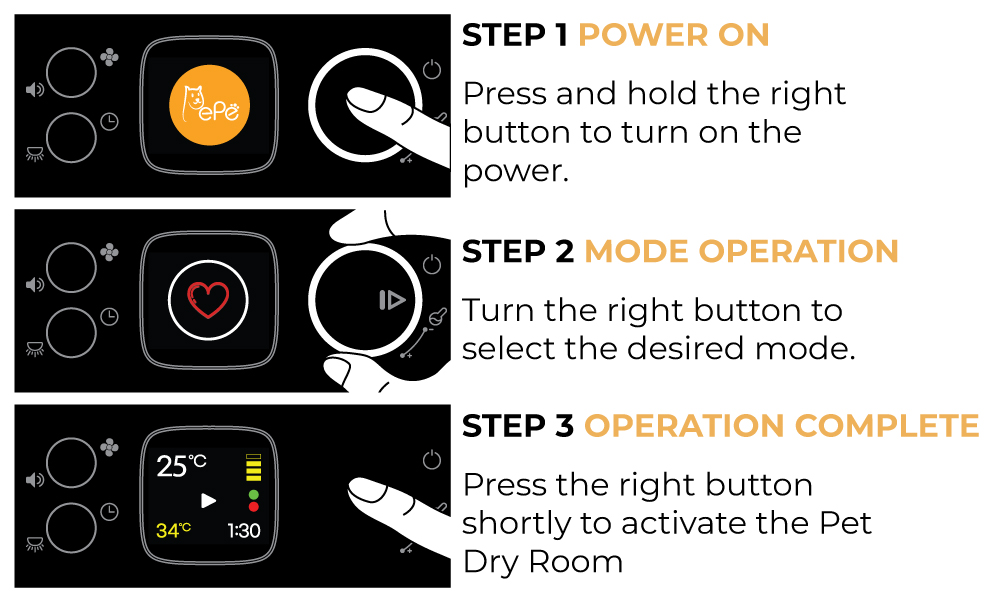 ePe

STEP 1 POWER ON

Press and hold the right button to turn on the power.

STEP 2 MODE OPERATION

Turn the right button to select the desired mode.

25℃
34℃
1:30

STEP 3 OPERATION COMPLETE

Press the right button shortly to activate the Pet Dry Room